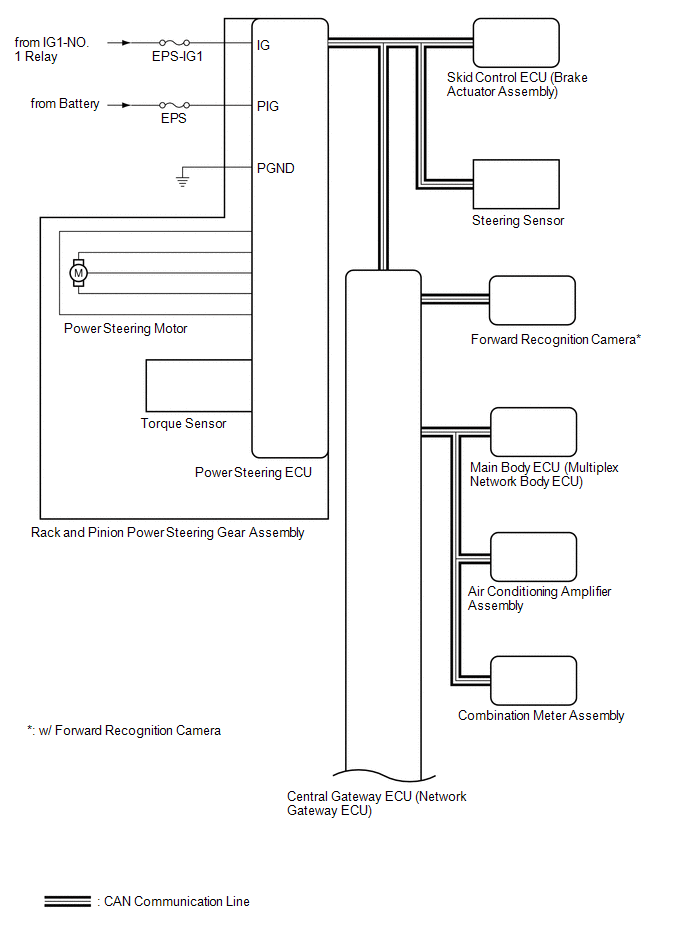 from IG1-NO. 1 Relay

EPS-IG1

IG

from Battery

EPS

PIG

PGND

M

Power Steering Motor

Torque Sensor

Power Steering ECU

Rack and Pinion Power Steering Gear Assembly

Skid Control ECU (Brake Actuator Assembly)

Steering Sensor

Forward Recognition Camera*

Main Body ECU (Multiplex Network Body ECU)

Air Conditioning Amplifier Assembly

Combination Meter Assembly

*: w/ Forward Recognition Camera

Central Gateway ECU (Network Gateway ECU)

: CAN Communication Line