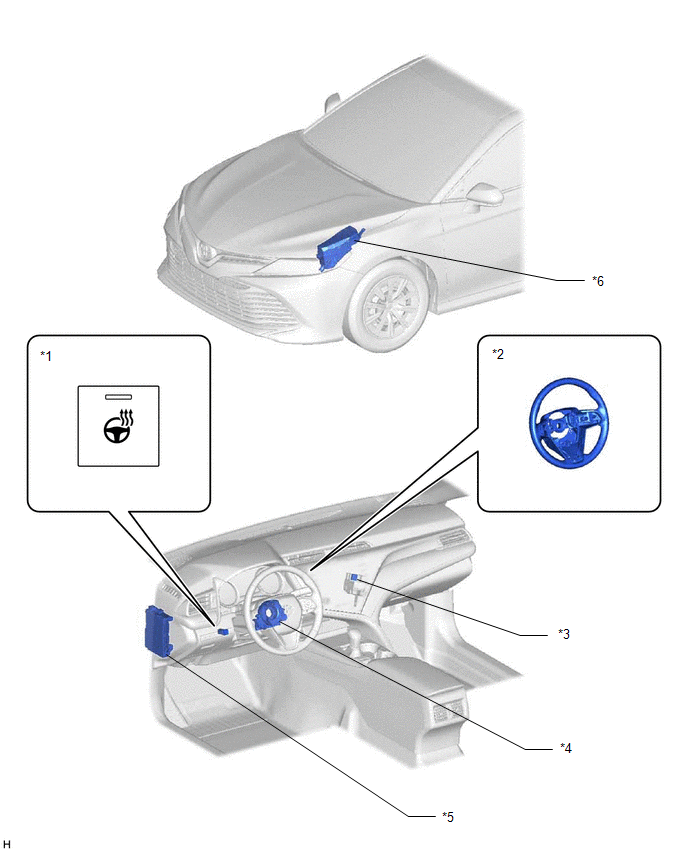 *6

*1

*2

*3

*4

*5

H