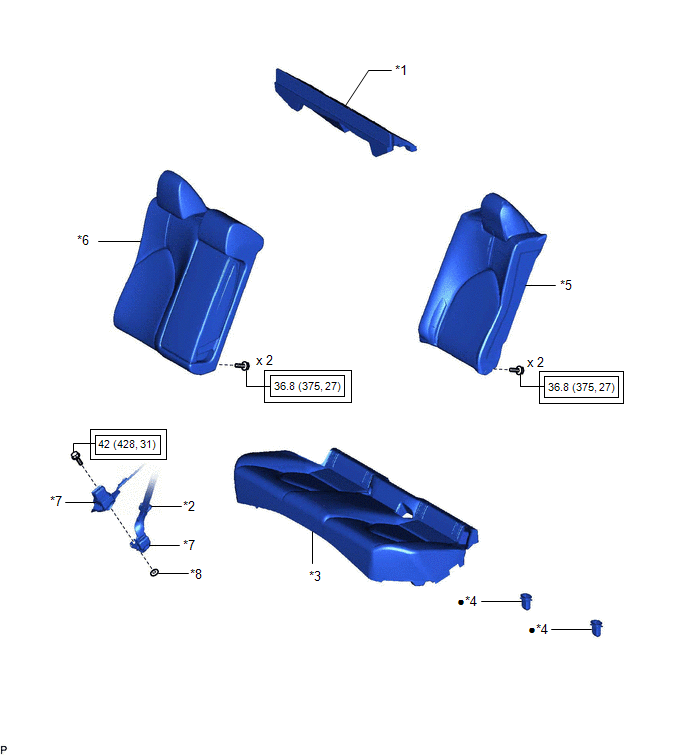 *1

*6

*5

x 2

36.8 (375, 27)

x 2

36.8 (375, 27)

42 (428, 31)

*7

*2

*7

*8

*3

●*4

●*4

P