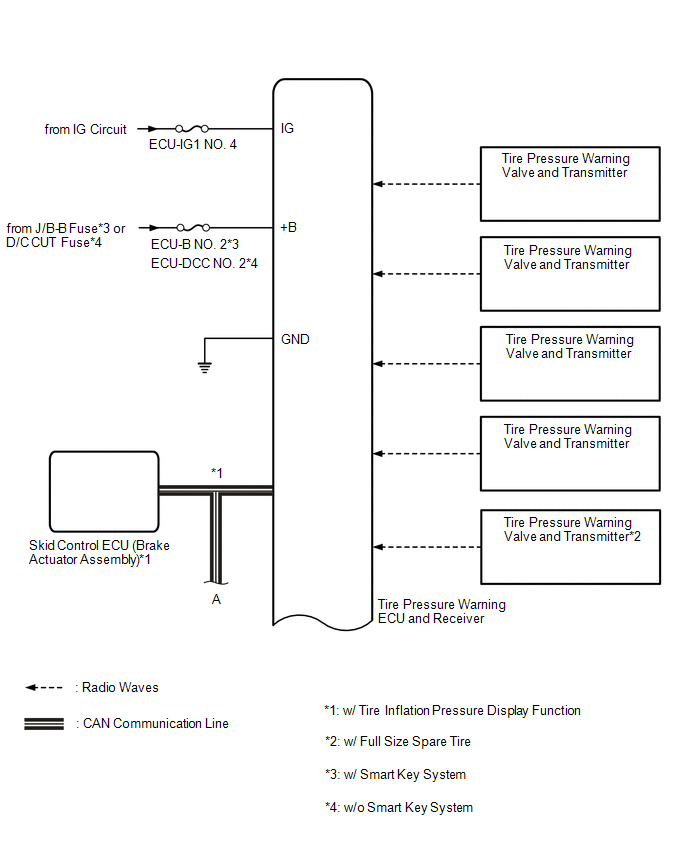 from IG Circuit
ECU-IG1 NO. 4
IG

from J/B-B Fuse*3 or D/C CUT Fuse*4
ECU-B NO. 2*3
ECU-DCC NO. 2*4
+B

GND

*1

Skid Control ECU (Brake Actuator Assembly)*1

A

Tire Pressure Warning Valve and Transmitter

Tire Pressure Warning Valve and Transmitter

Tire Pressure Warning Valve and Transmitter

Tire Pressure Warning Valve and Transmitter

Tire Pressure Warning Valve and Transmitter*2

Tire Pressure Warning ECU and Receiver

: Radio Waves

: CAN Communication Line

*1: w/ Tire Inflation Pressure Display Function

*2: w/ Full Size Spare Tire

*3: w/ Smart Key System

*4: w/o Smart Key System