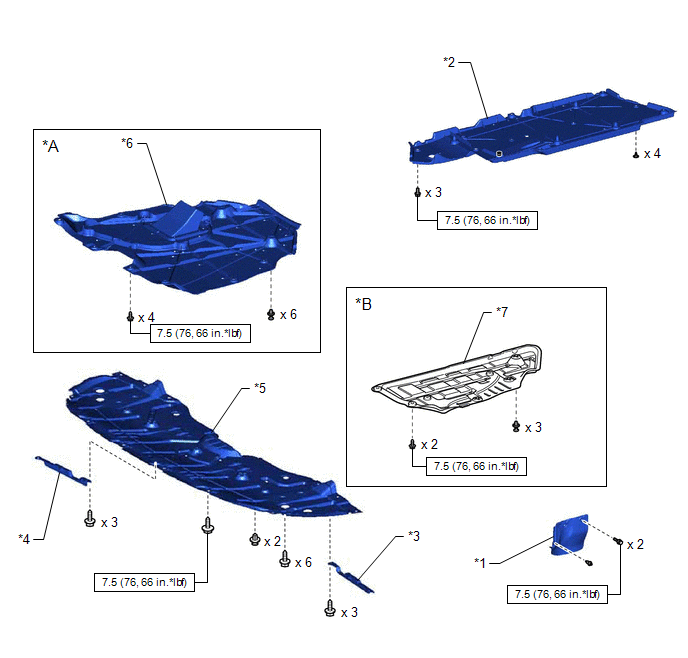 *2

x 4

x 3

7.5 (76, 66 in.*lbf)

*A

*6

x 4

x 6

7.5 (76, 66 in.*lbf)

*B

*7

x 3

x 2

7.5 (76, 66 in.*lbf)

*5

*4

x 3

x 2

x 6

7.5 (76, 66 in.*lbf)

*3

x 3

*1

x 2

7.5 (76, 66 in.*lbf)