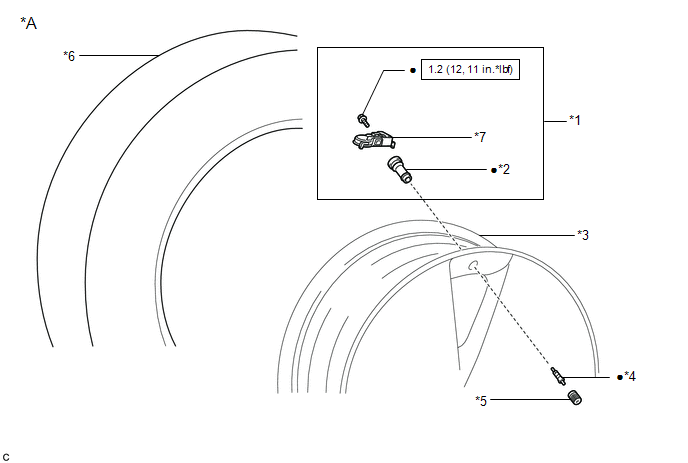 *A

*6

● 1.2 (12, 11 in.*lbf)

*1

*7

●*2

*3

●*4

*5

C