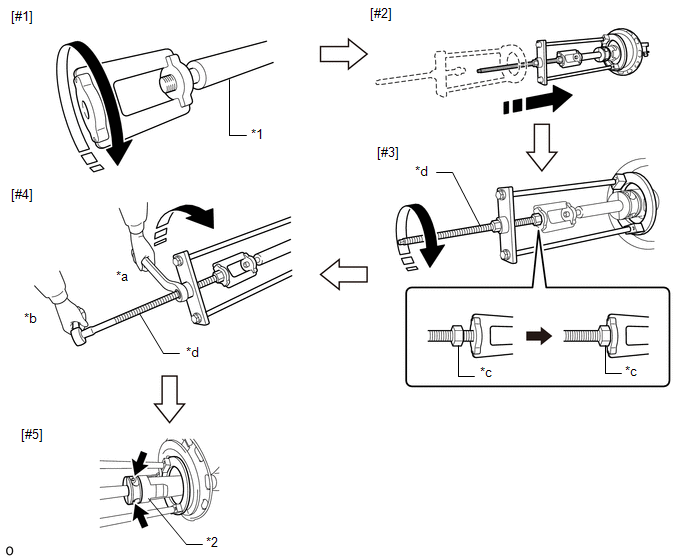 [#1]

*1

[#2]

[#3]

*d

*c

*c

[#4]

*a

*b

*d

[#5]

*2

o