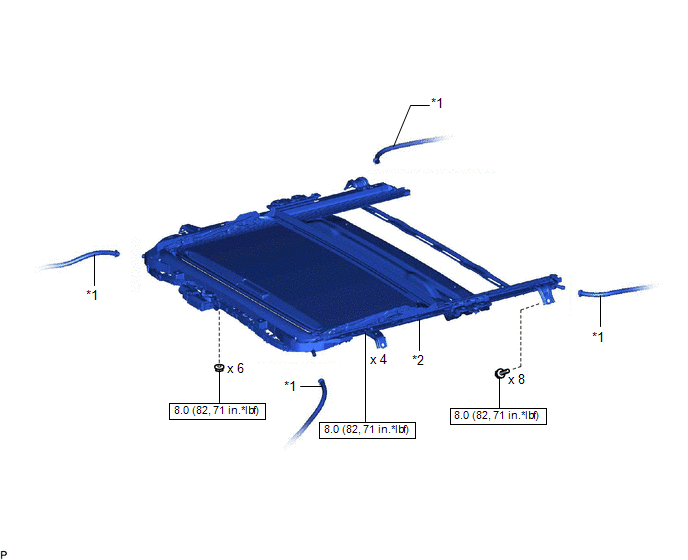 *1

*1

*1

x 6

8.0 (82, 71 in.*lbf)

*1

x 4

8.0 (82, 71 in.*lbf)

*2

x 8

8.0 (82, 71 in.*lbf)

P