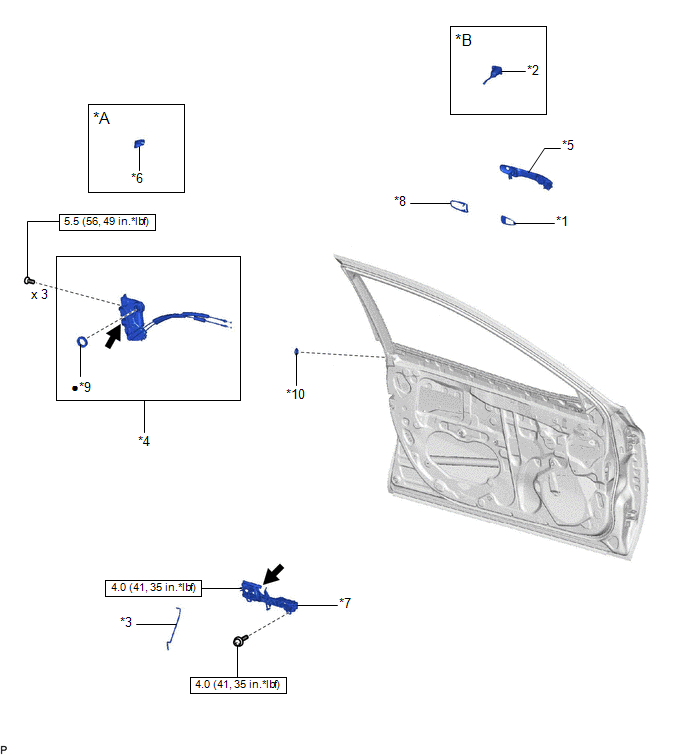 *B
*2
*A
*6
*5
*8
*1
5.5 (56, 49 in.*lbf)
x 3
*9
*4
*10
4.0 (41, 35 in.*lbf)
*7
*3
4.0 (41, 35 in.*lbf)
P