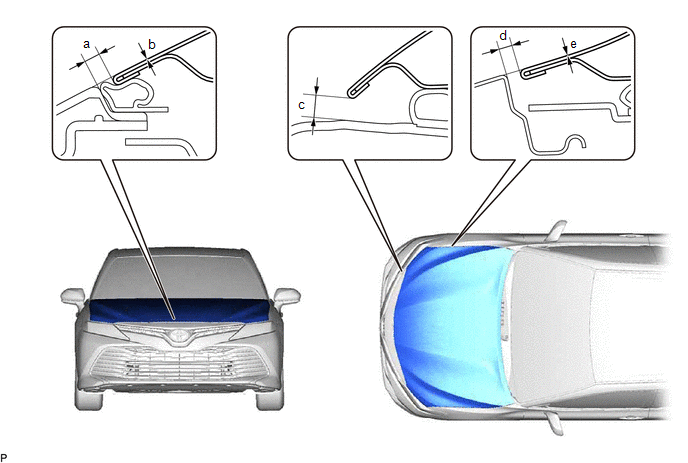 a
b
c
d
e
P