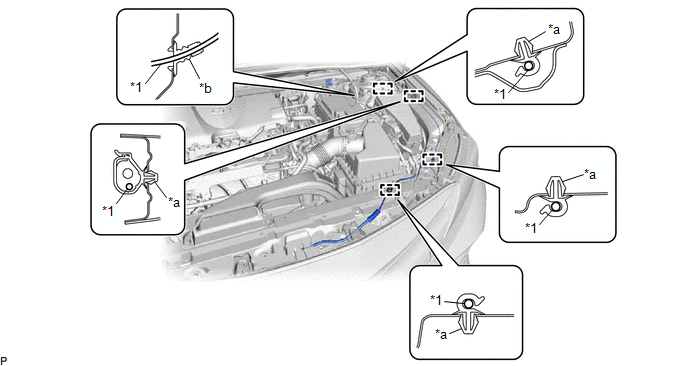 *1
*b
*a
*1
*1
*a
*a
*1
*1
*a
P