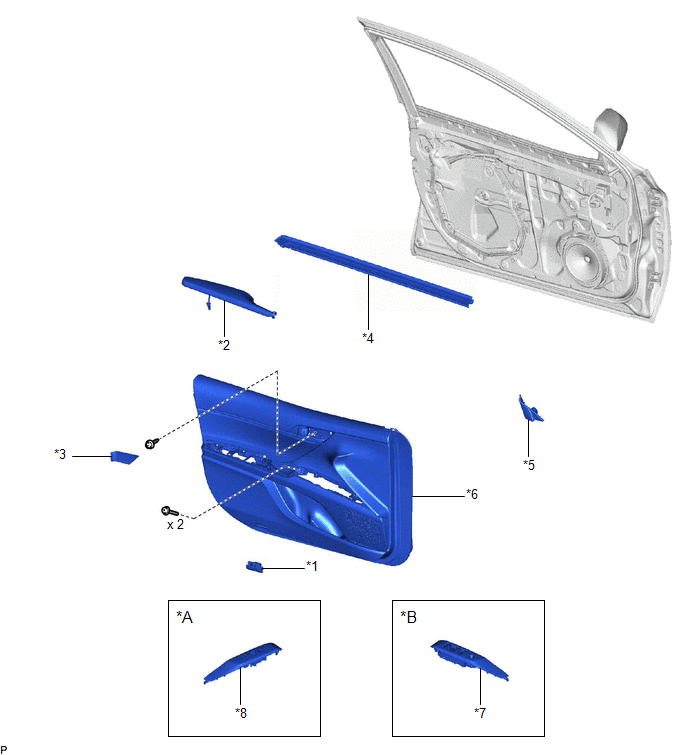 *2

*4

*3

*5

*6

x 2

*1

*A

*8

*B

*7

P