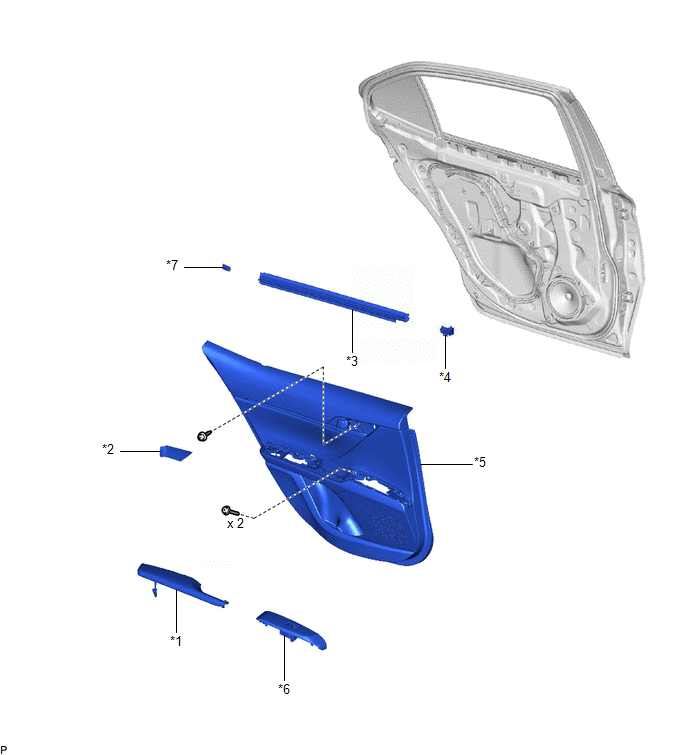 *7

*3

*4

*2

*5

x 2

*1

*6

P