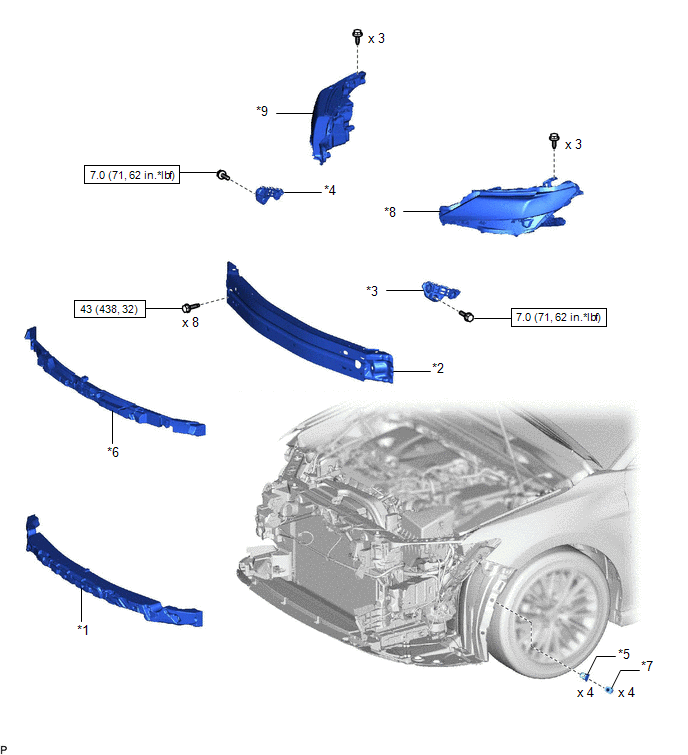 x 3

*9

x 3

7.0 (71, 62 in.*lbf)

*4

*8

*3

43 (438, 32)

x 8

7.0 (71, 62 in.*lbf)

*2

*6

*1

*5

*7

x 4

x 4

P