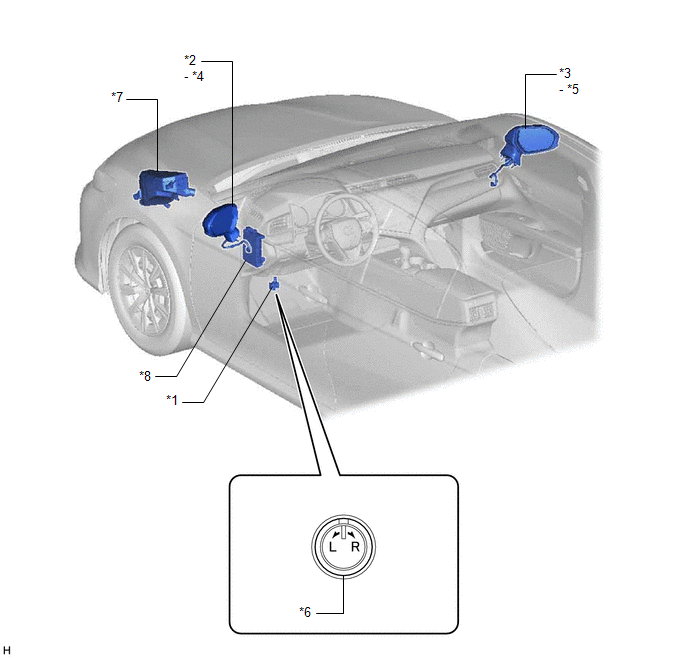 *2
- *4

*3
- *5

*7

*8

*1

L R

*6

H