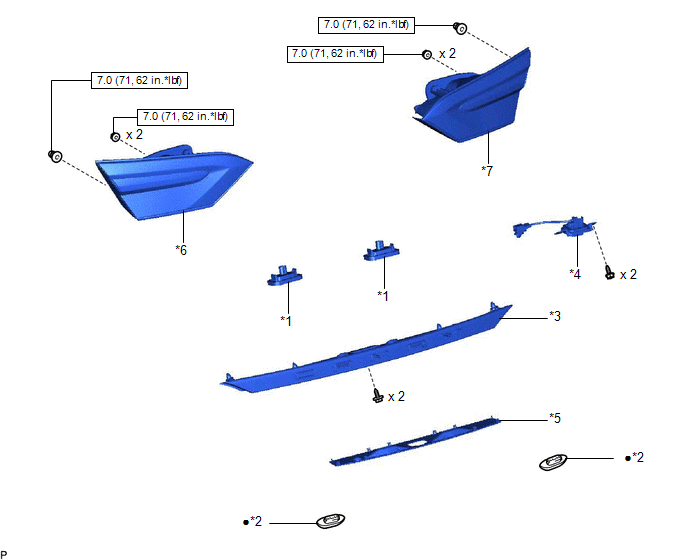 7.0 (71, 62 in.*lbf)

7.0 (71, 62 in.*lbf) x 2

7.0 (71, 62 in.*lbf)

7.0 (71, 62 in.*lbf) x 2

*7

*6

*4 x 2

*1

*1

*3

x 2

*5

●*2

●*2

P