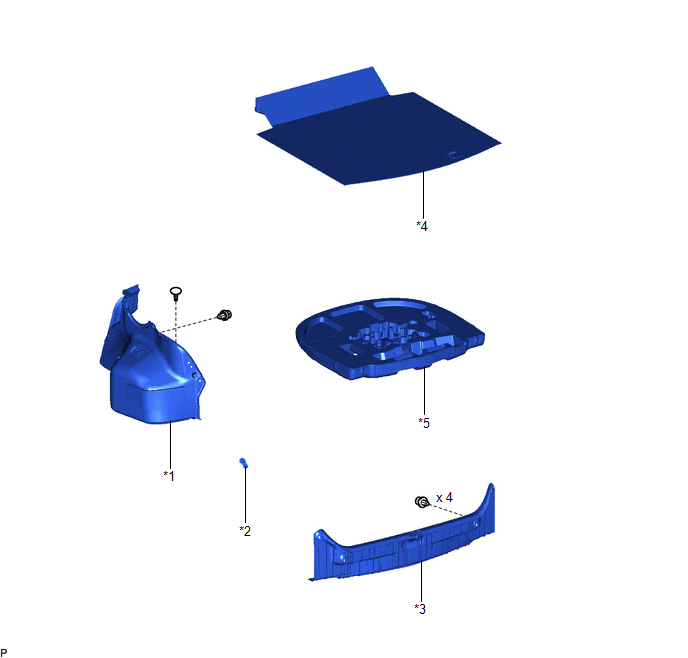 *4

*5

*1

*2

x 4

*3

P