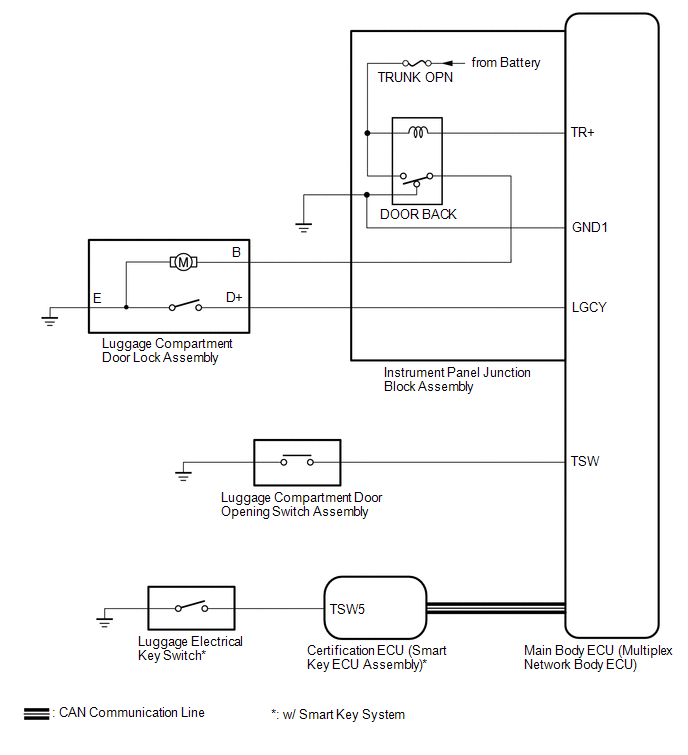 from Battery
TRUNK OPN
TR+
DOOR BACK
GND1
M
B
E
D+
LGCY
Luggage Compartment Door Lock Assembly
Instrument Panel Junction Block Assembly
TSW
Luggage Compartment Door Opening Switch Assembly
TSW5
Luggage Electrical Key Switch*
Certification ECU (Smart Key ECU Assembly)*
Main Body ECU (Multiplex Network Body ECU)
: CAN Communication Line
*: w/ Smart Key System