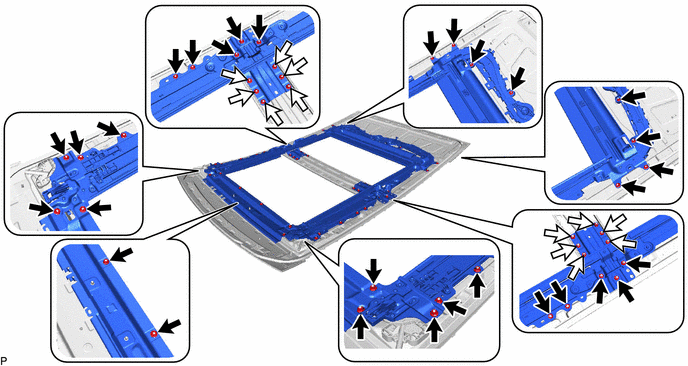 P