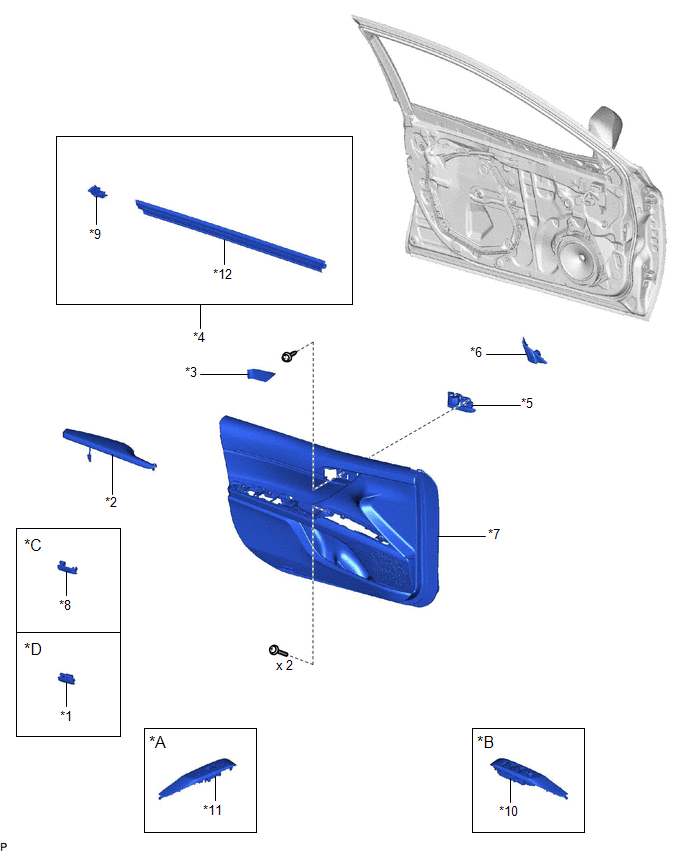 *9

*12

*4

*3

*6

*5

*2

*7

*C

*8

*D

*1

x 2

*A

*11

*B

*10

P