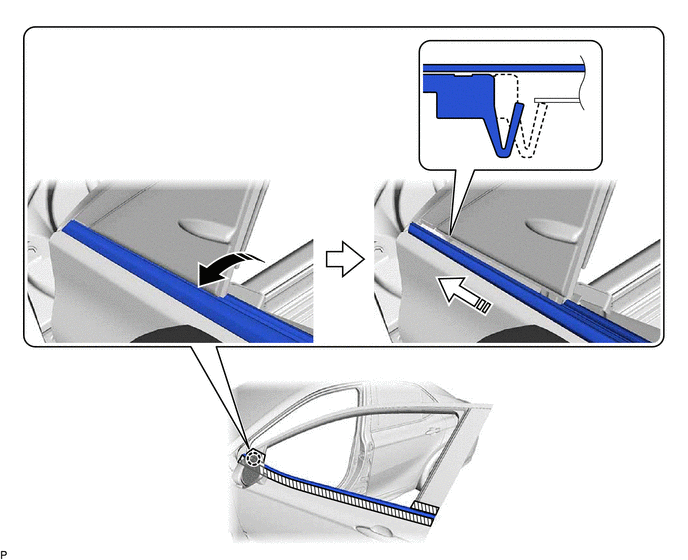 P